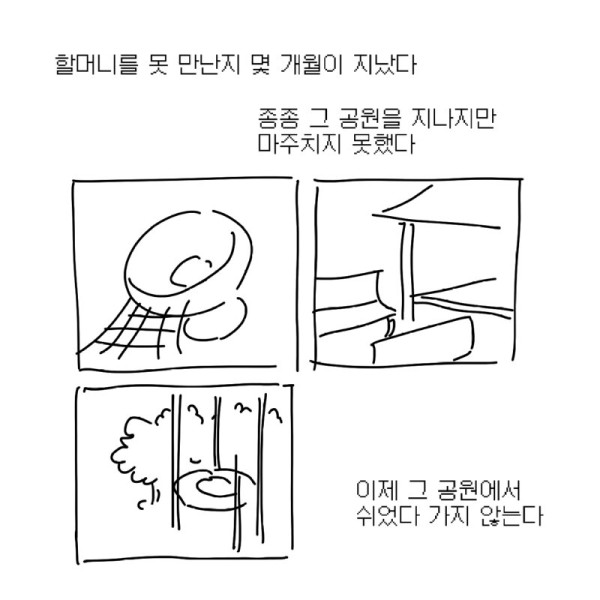 할머니를 못 만난지 몇 개월이 지났다

종종 그 공원을 지나지만
마주치지 못했다

이제 그 공원에서
쉬었다 가지 않는다